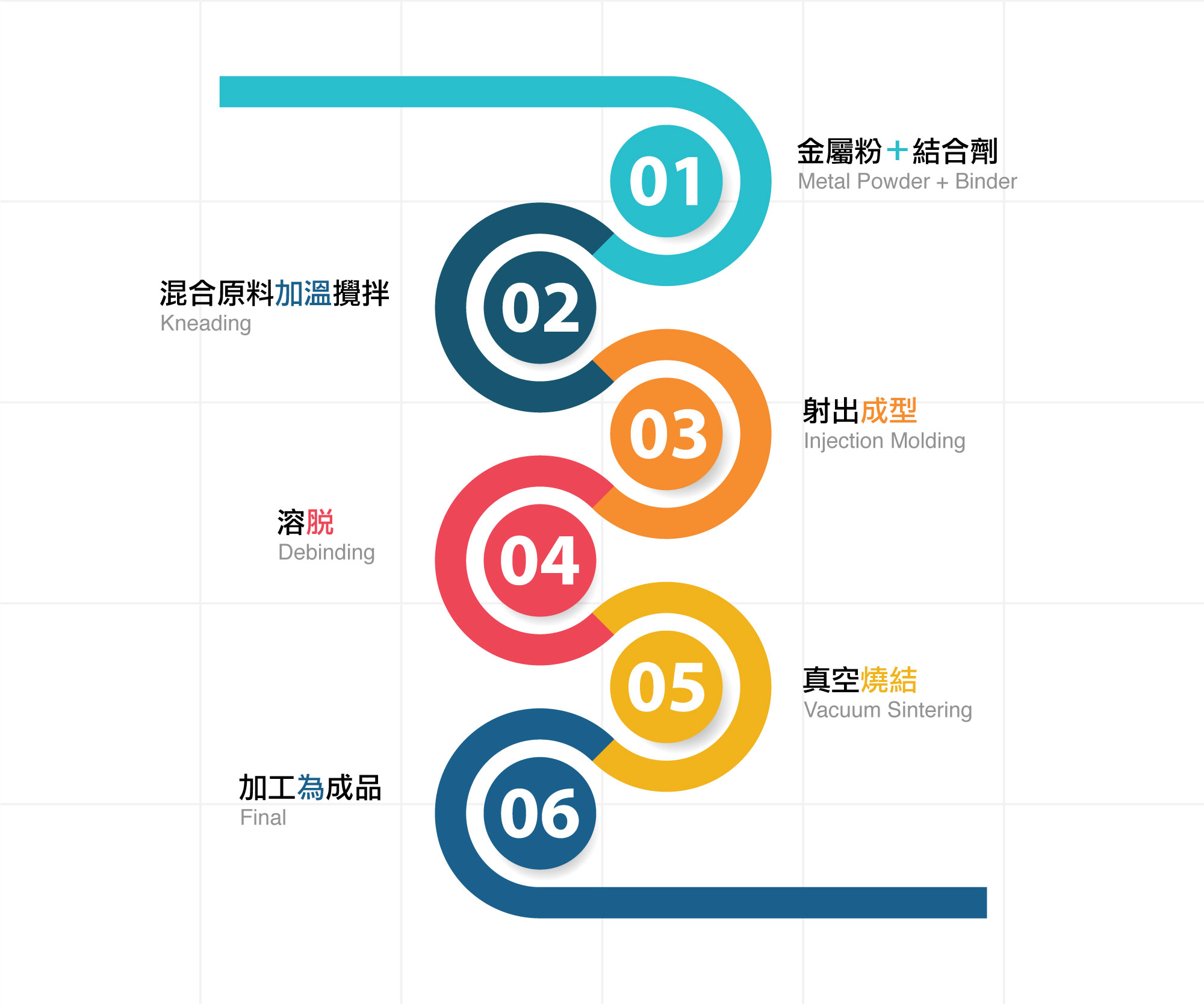 01
金屬粉+結合劑
Metal Powder + Binder

02
混合原料加溫攪拌
Kneading

03
射出成型
Injection Molding

04
溶脫
Debinding

05
真空燒結
Vacuum Sintering

06
加工為成品
Final